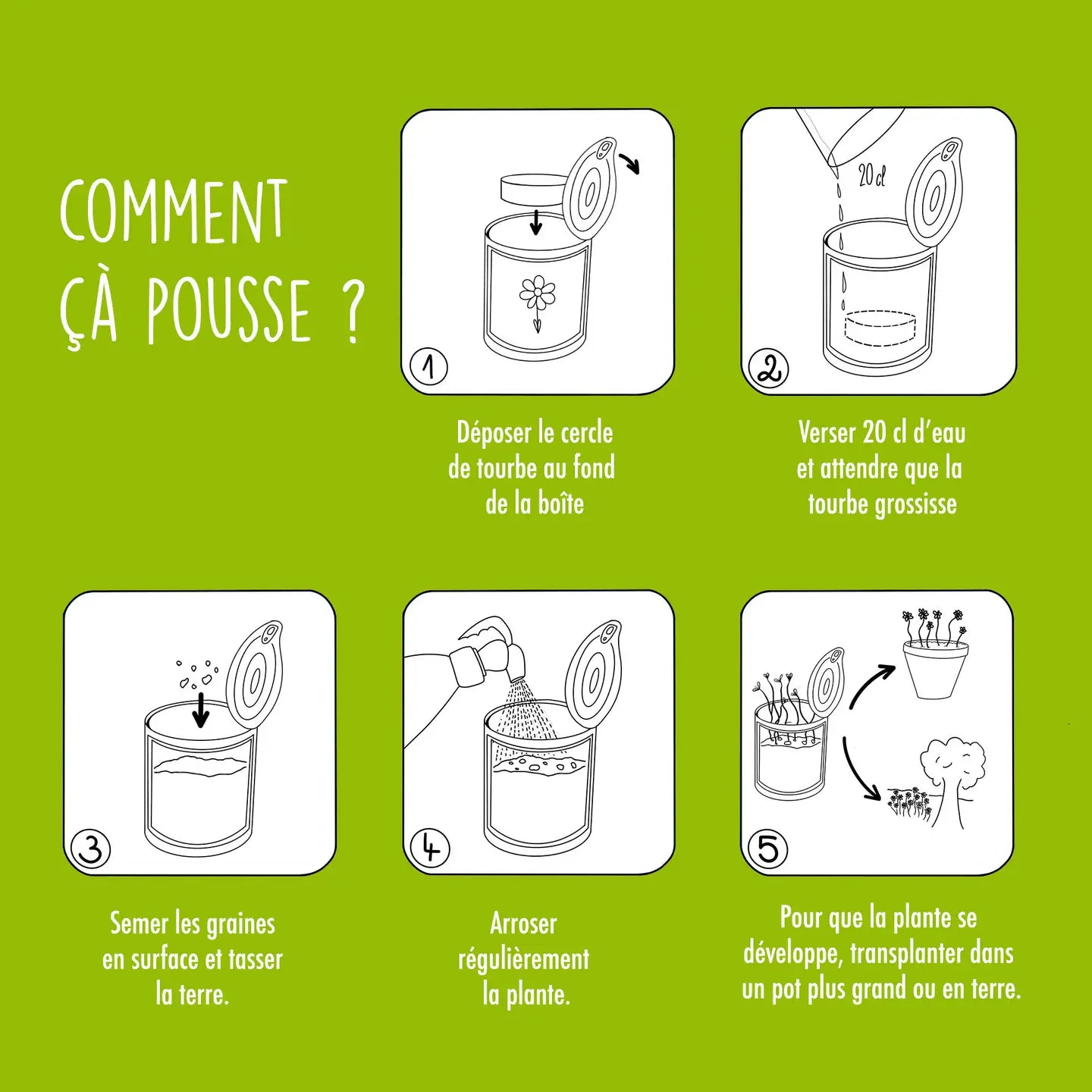 COMMENT ÇÀ POUSSE ?

1

Déposer le cercle de tourbe au fond de la boîte

20 cl

2

Verser 20 cl d'eau et attendre que la tourbe grossisse

3

Semer les graines en surface et tasser la terre.

4

Arroser régulièrement la plante.

5

Pour que la plante se développe, transplanter dans un pot plus grand ou en terre.