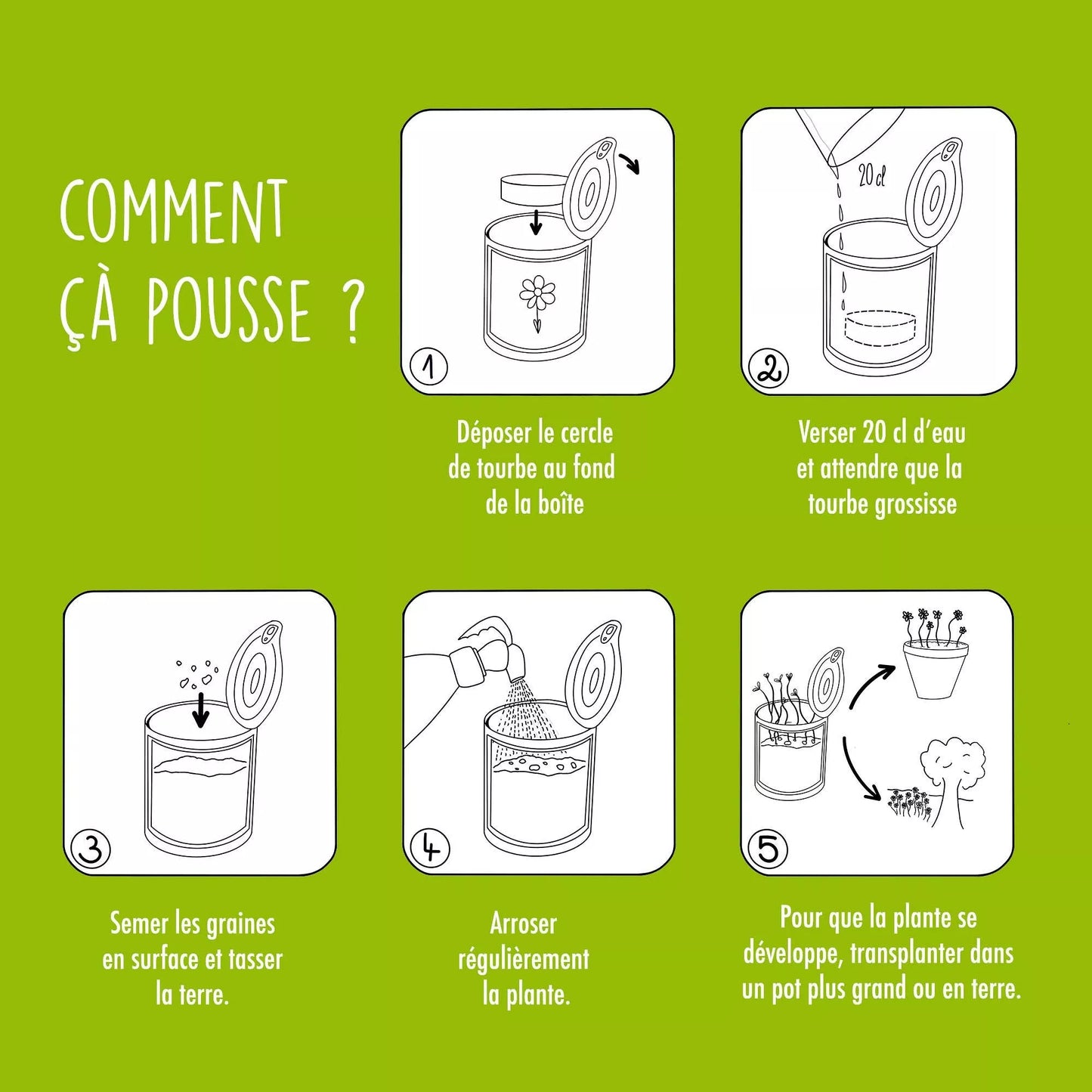 COMMENT ÇÀ POUSSE ?

1

Déposer le cercle de tourbe au fond de la boîte

20 cl

2

Verser 20 cl d'eau et attendre que la tourbe grossisse

3

Semer les graines en surface et tasser la terre.

4

Arroser régulièrement la plante.

5

Pour que la plante se développe, transplanter dans un pot plus grand ou en terre.